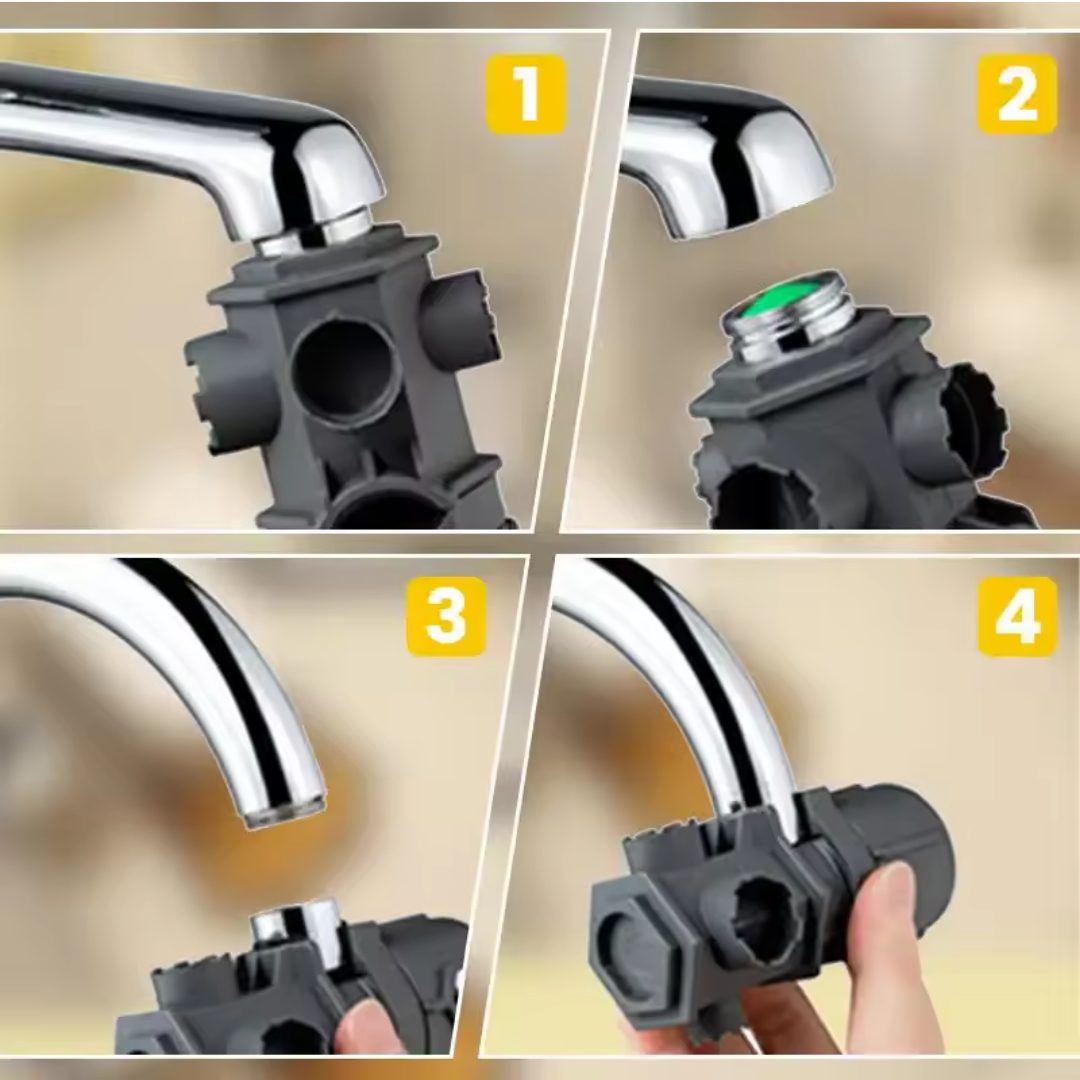 1

2

3

4